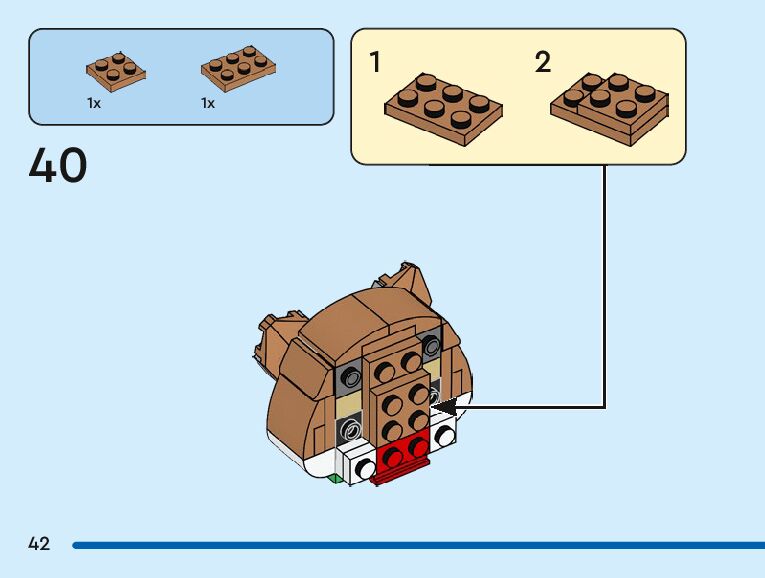 1x
1x

1
2

40

42