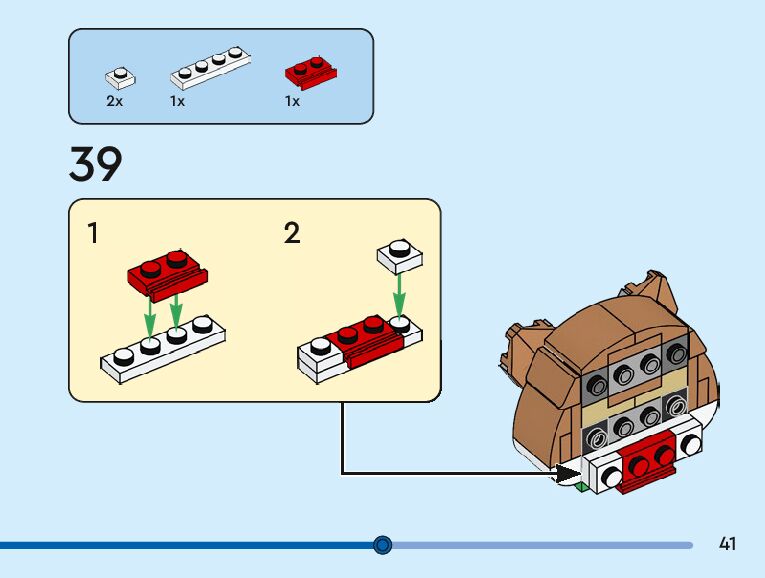 2x 1x 1x

39

1

2

41