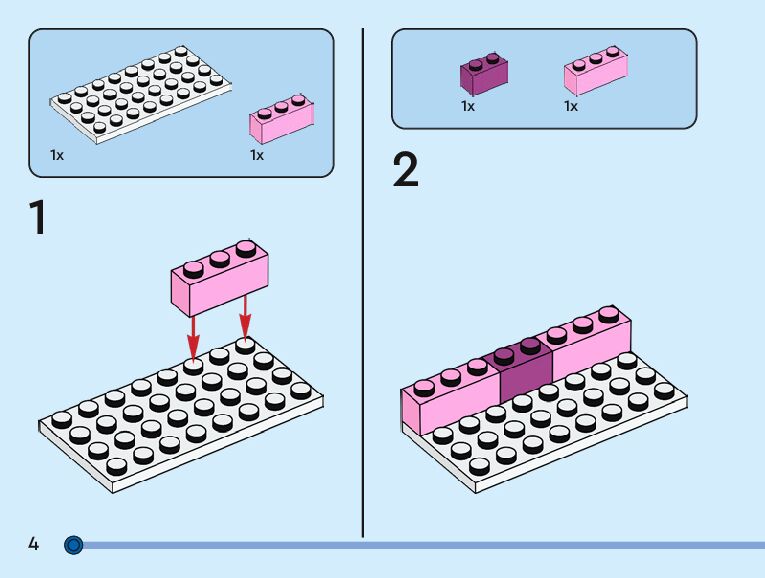 1x

1x

1

1x

1x

2

4