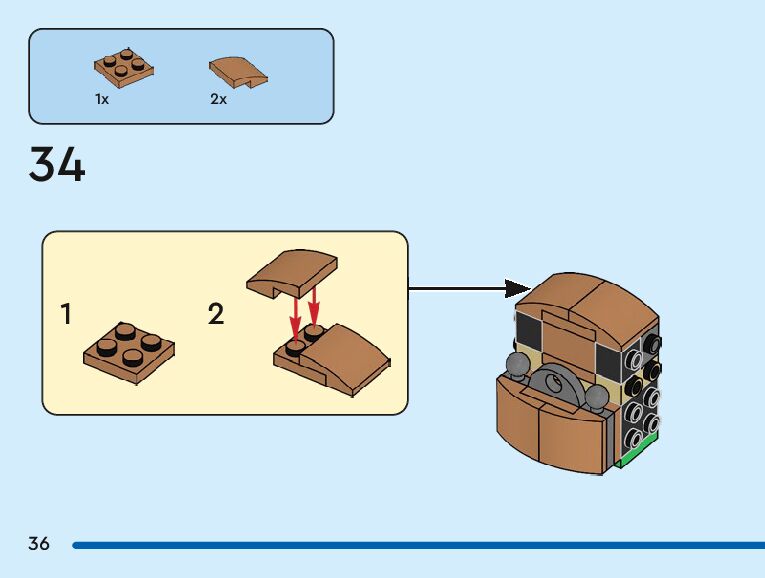 1x
2x

34

1
2

36