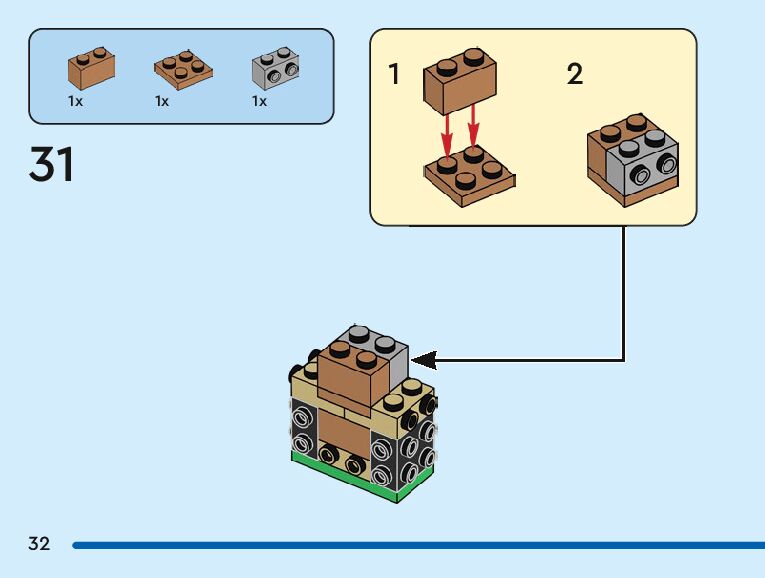 1x 1x 1x

31

1

2

32