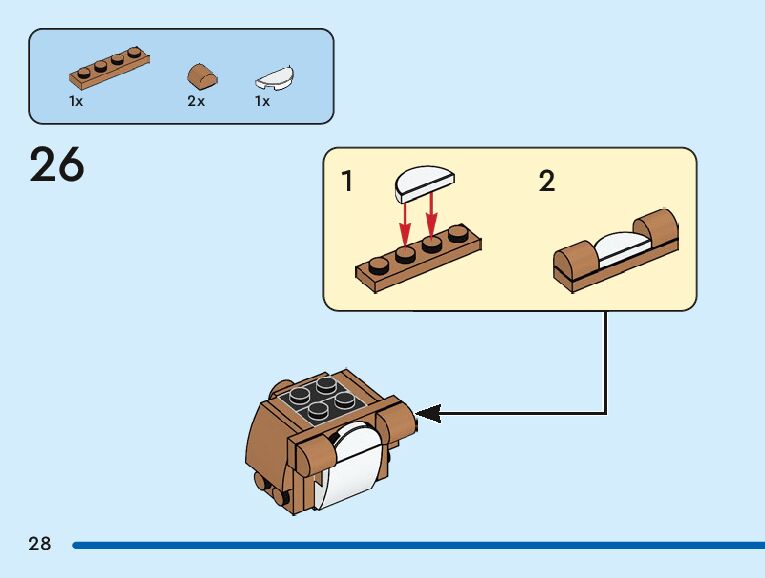 1x
2x
1x

26

1
2

28