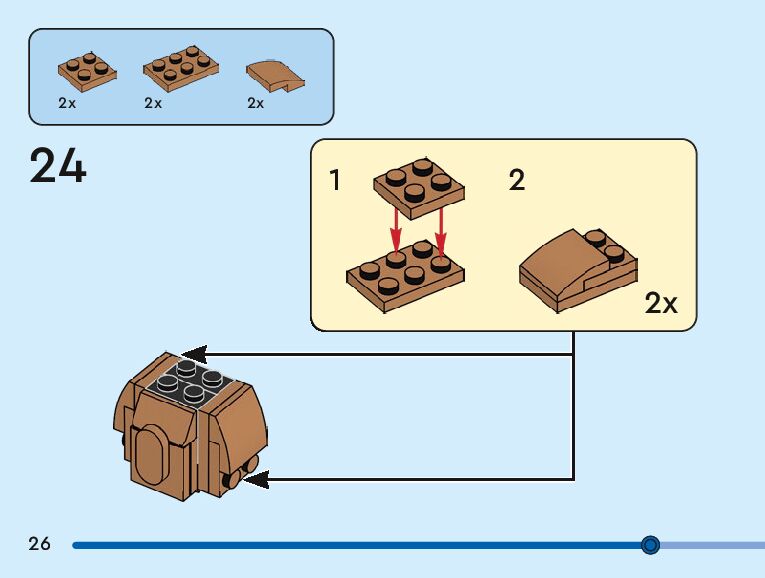 2x 2x 2x

24

1 2

2x

26