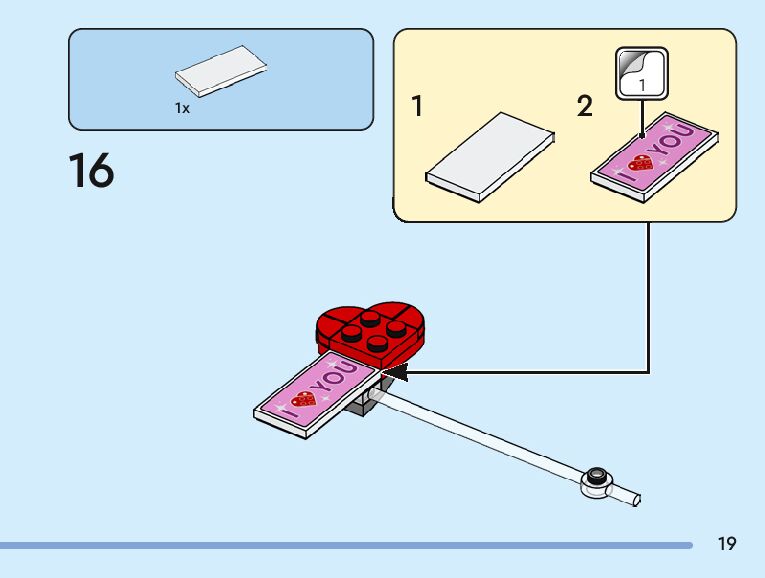 1x

16

1

2

1

I YOU

I YOU

19