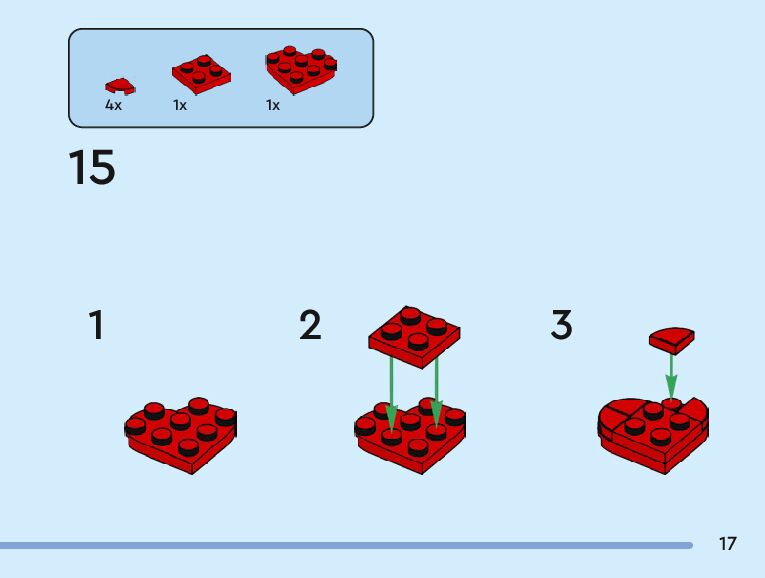 4x
1x
1x

15

1

2

3

17