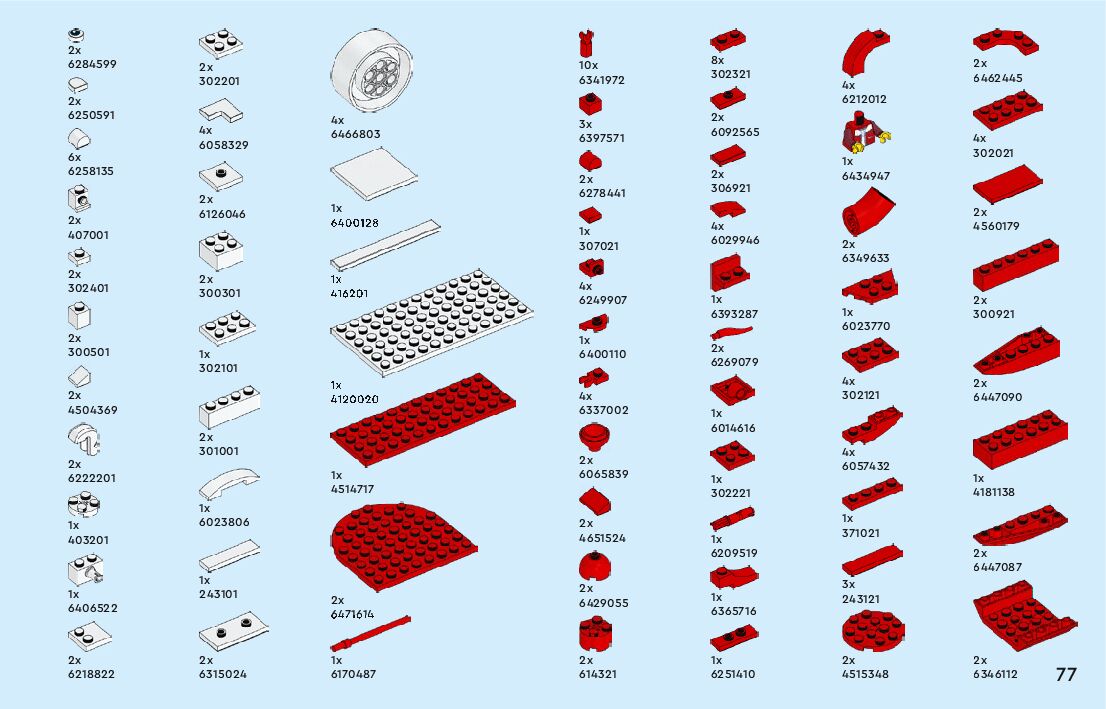 2x
6284599

2x
6250591

6x
6258135

2x
407001

2x
302401

2x
300501

2x
4504369

2x
6222201

1x
403201

1x
6406522

2x
6218822

2x
302201

4x
6058329

2x
6126046

2x
300301

1x
302101

2x
301001

1x
6023806

1x
243101

2x
6315024

4x
6466803

1x
6400128

1x
416201

1x
4120020

1x
4514717

2x
6471614

1x
6170487

10x
6341972

3x
6397571

2x
6278441

1x
307021

4x
6249907

1x
6400110

4x
6337002

2x
6065839

2x
4651524

2x
6429055

2x
614321

8x
302321

2x
6092565

2x
306921

4x
6029946

1x
6393287

2x
6269079

1x
6014616

1x
302221

1x
6209519

1x
6365716

1x
6251410

4x
6212012

1x
6434947

2x
6349633

1x
6023770

4x
302121

4x
6057432

1x
371021

3x
243121

2x
4515348

2x
6462445

4x
302021

2x
4560179

2x
300921

2x
6447090

1x
4181138

2x
6447087

2x
6346112

77