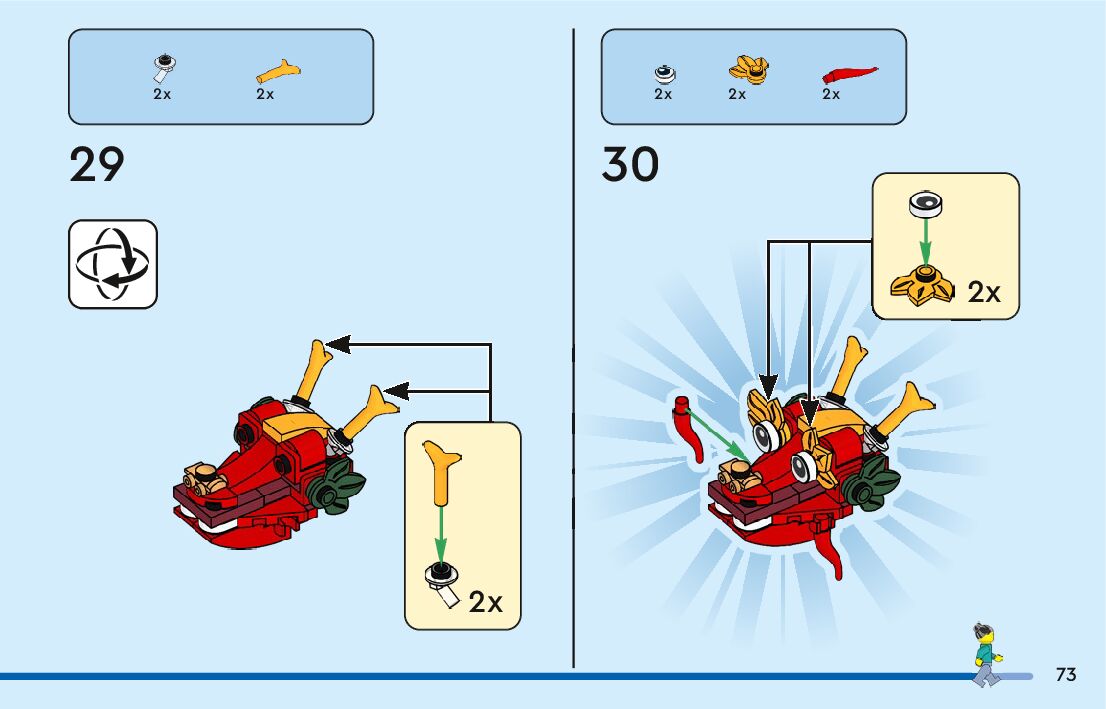 2x 2x

29

2x

2x 2x 2x

30

2x

73