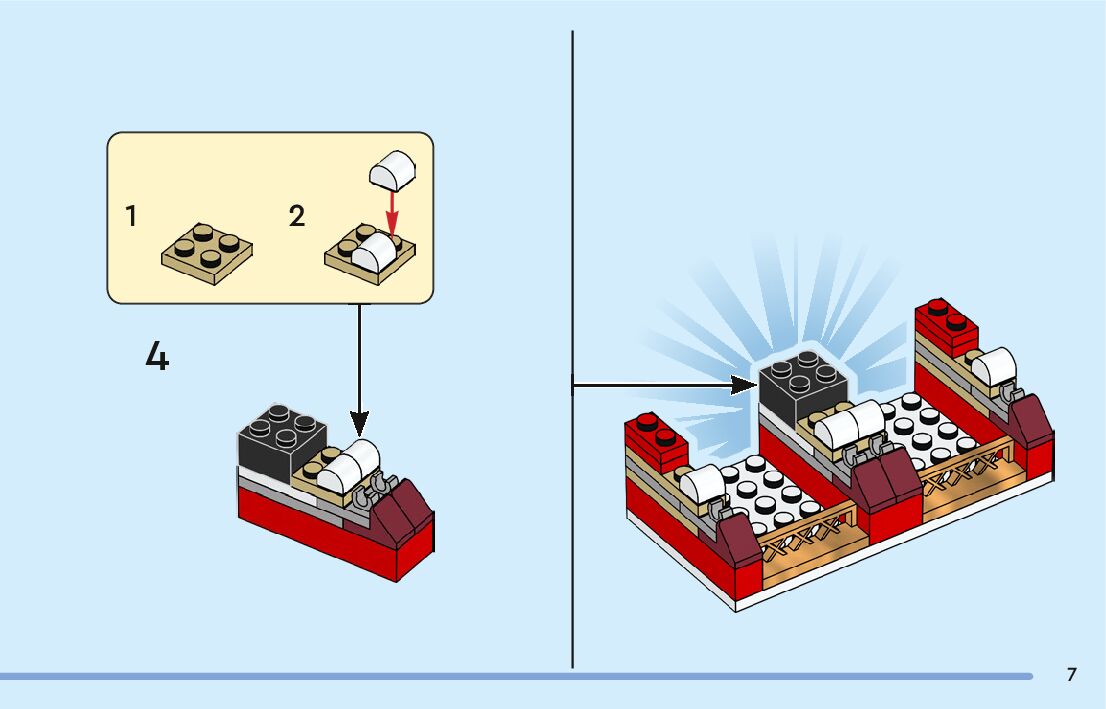 1
2
4
7