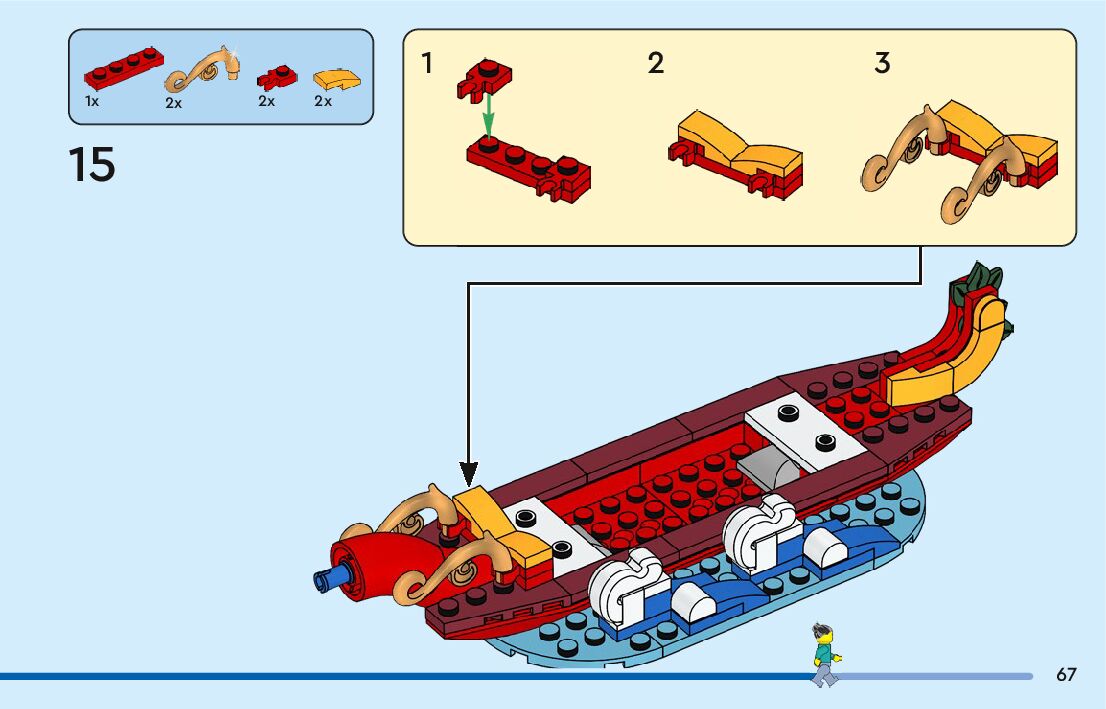 1x 2x 2x 2x

15

1

2

3

67