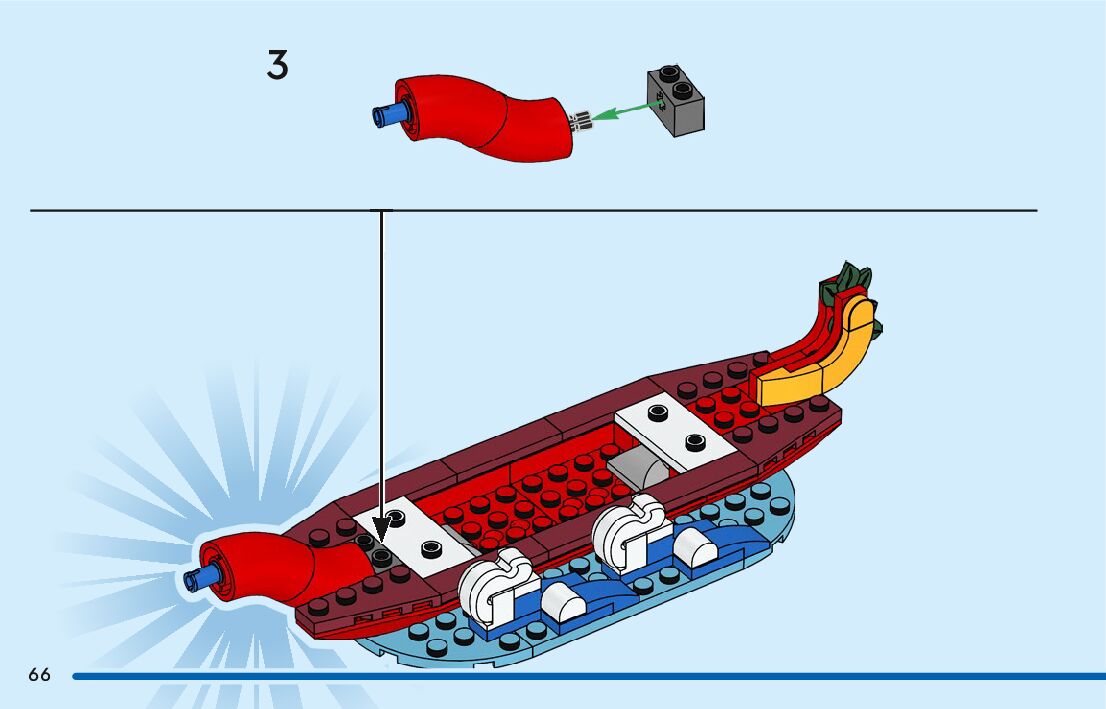 3

66