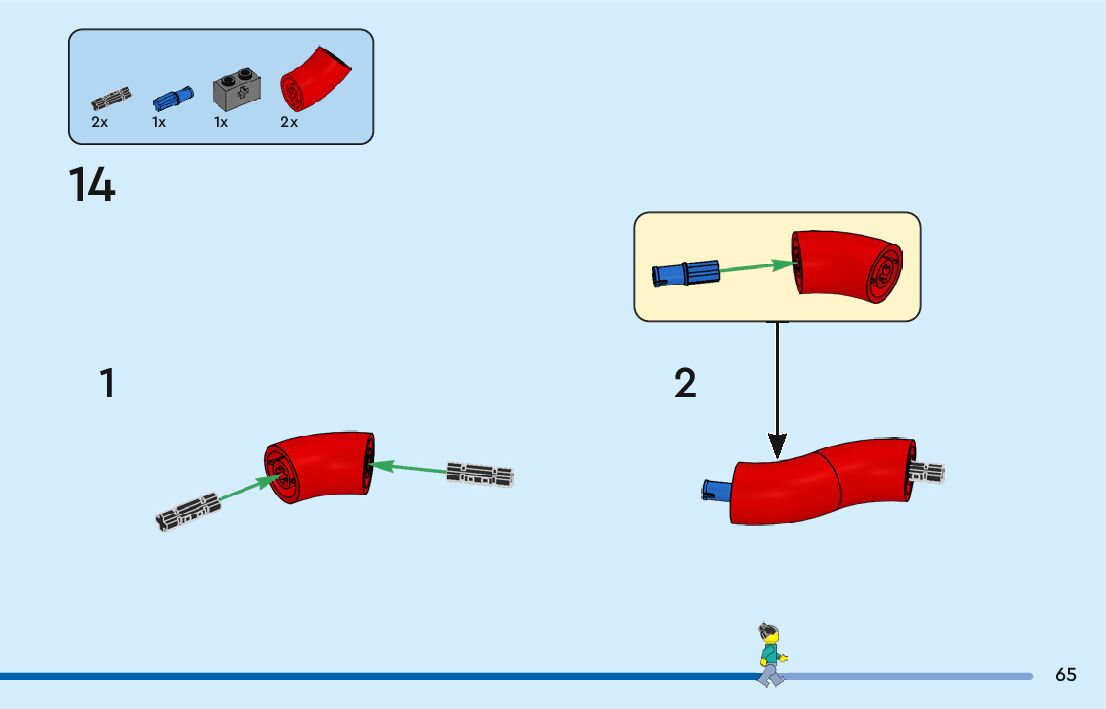 2x 1x 1x 2x

14

1

2

65