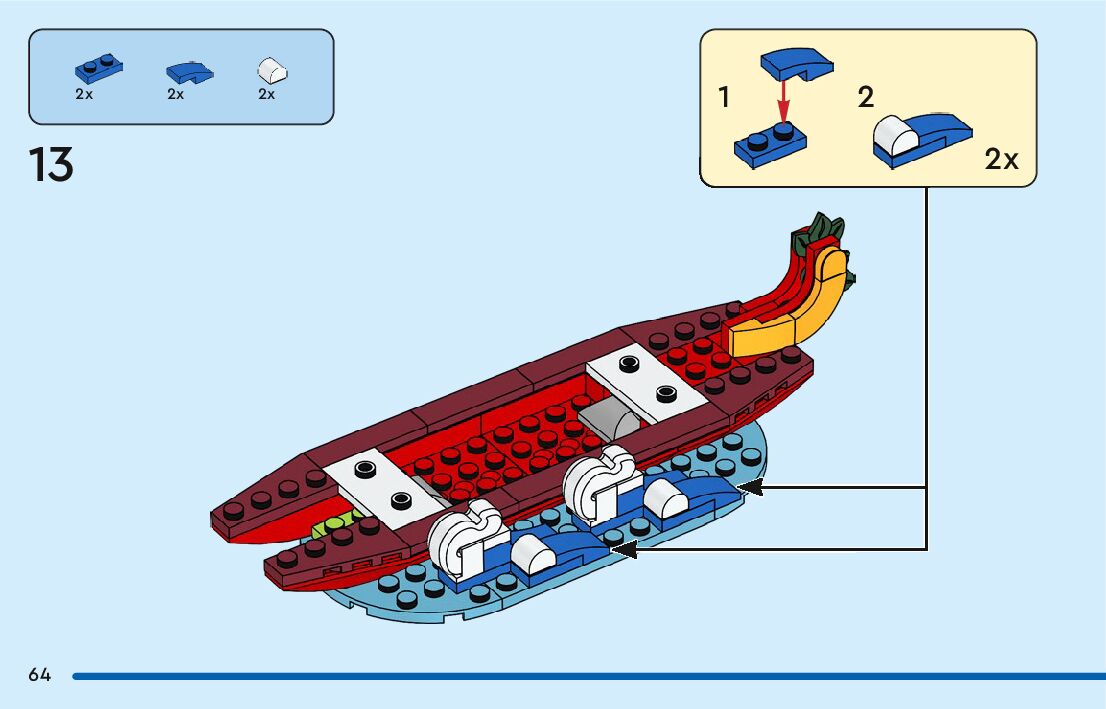 2x
2x
2x

13

1
2
2x

64