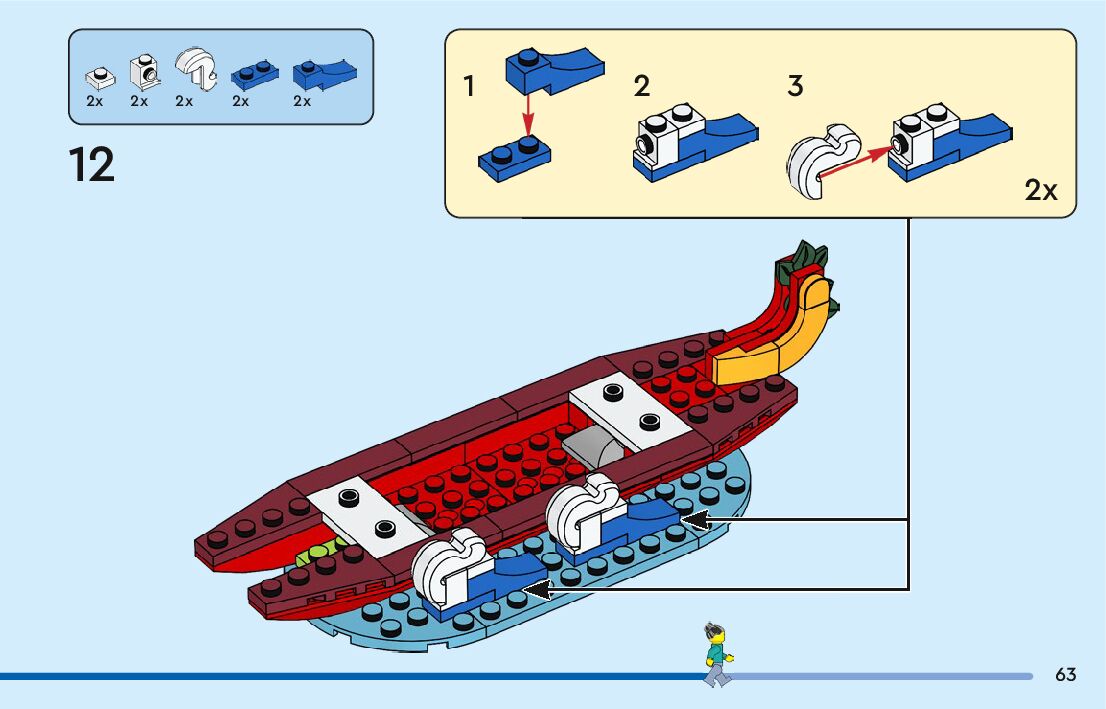 2x 2x 2x 2x 2x

12

1

2

3

2x

63