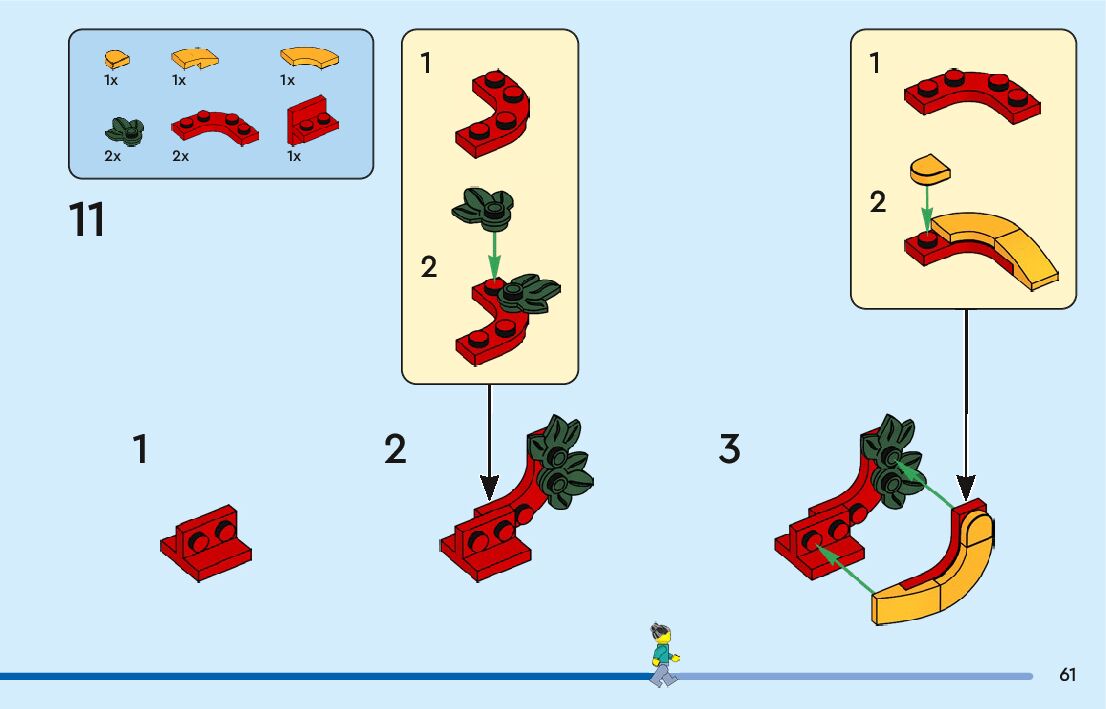 1x
1x
1x
2x
2x
1x

11

1

2

1

2

1

2

3

61