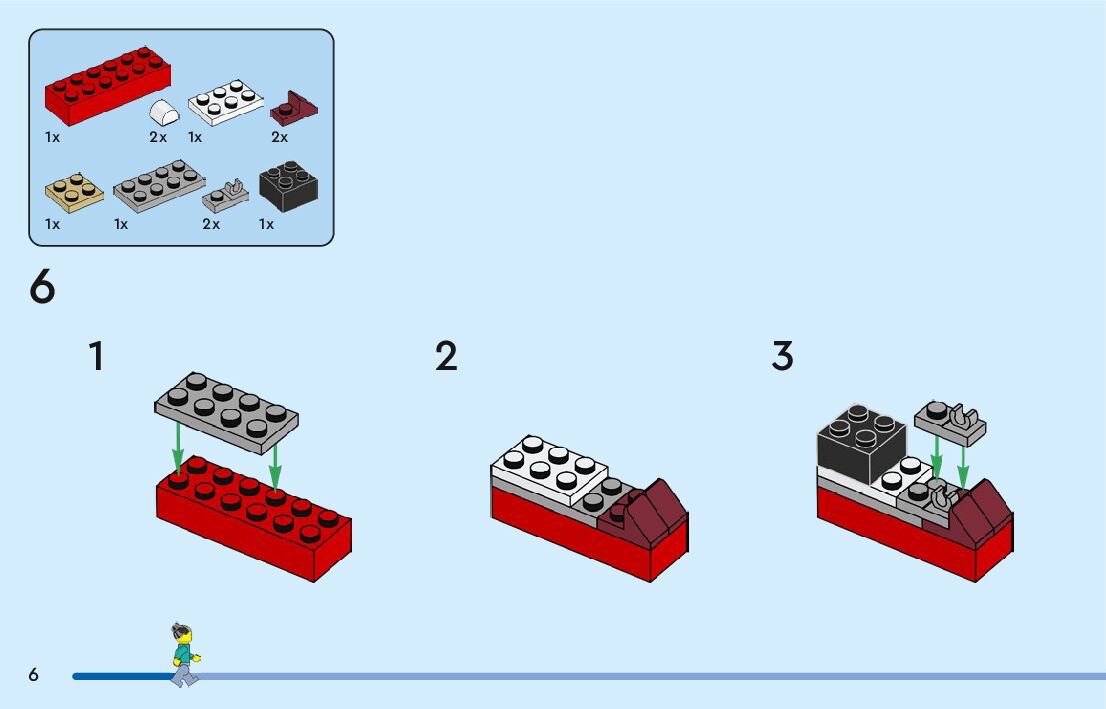 1x
2x
1x
2x
1x
1x
2x
1x

6

1

2

3

6