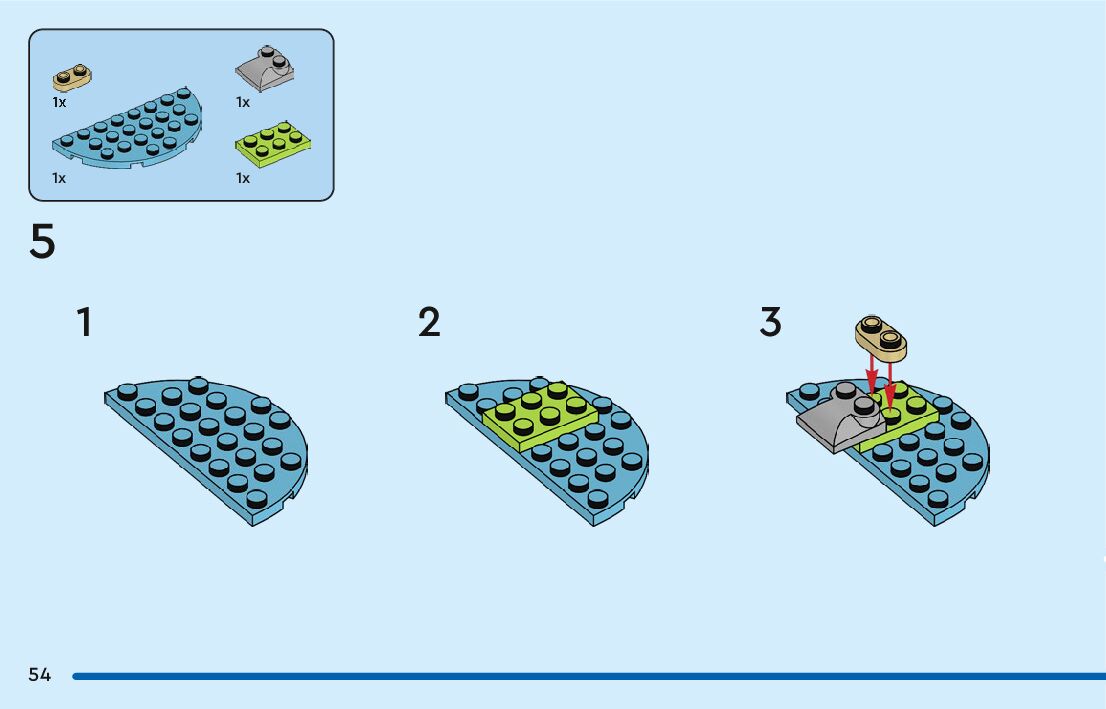 1x
1x
1x
1x

5

1

2

3

54