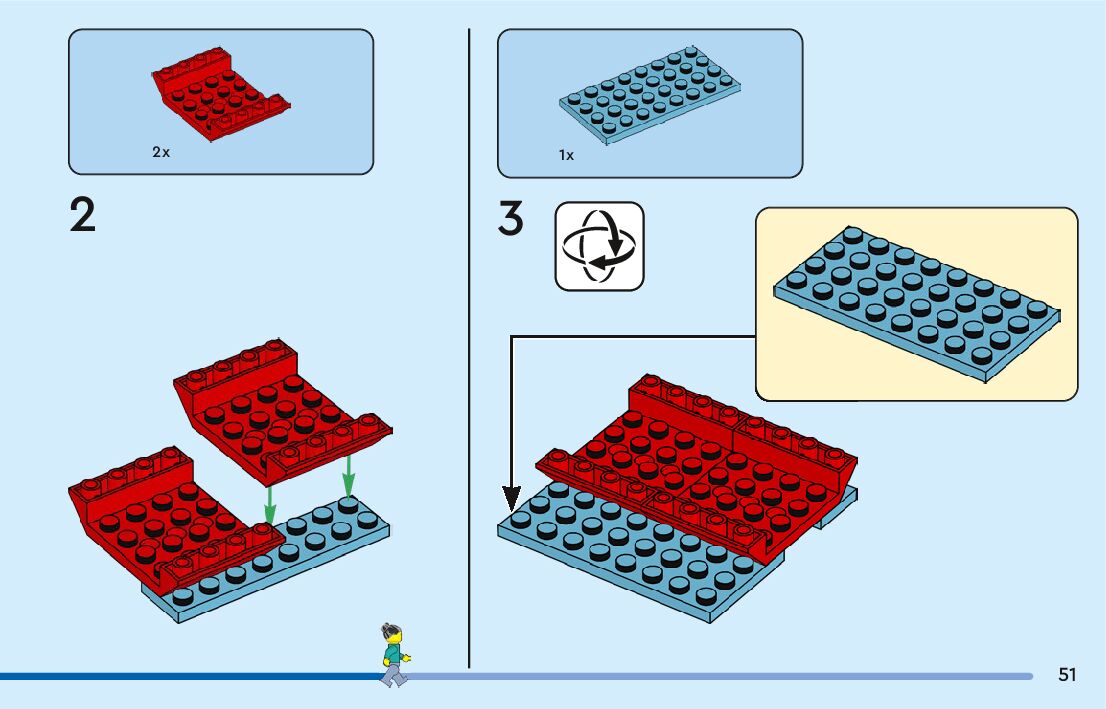 2x

2

1x

3

51