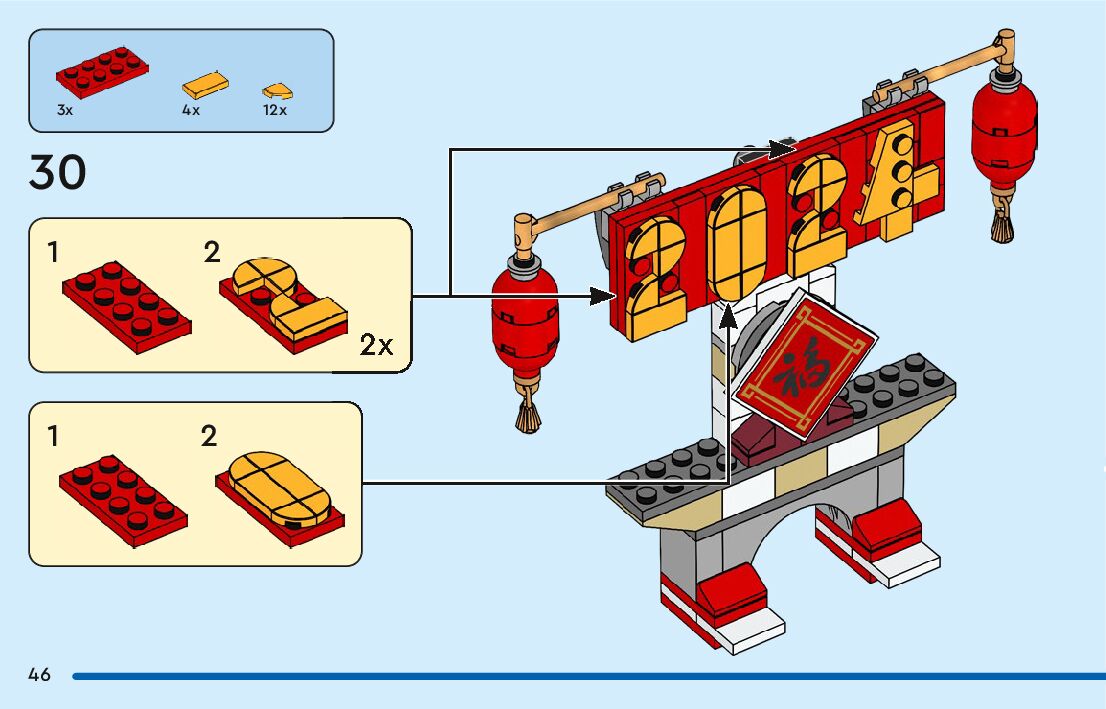 3x
4x
12x

30

1
2
2x

1
2

2024

福

46