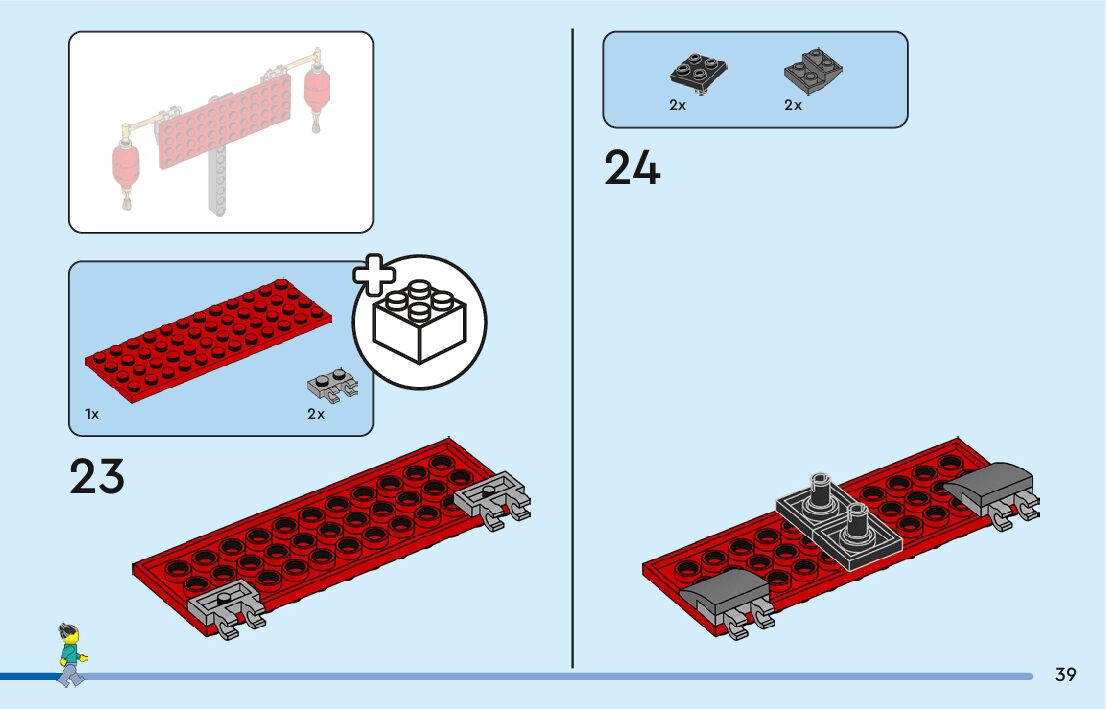 1x

2x

23

2x

2x

24

39