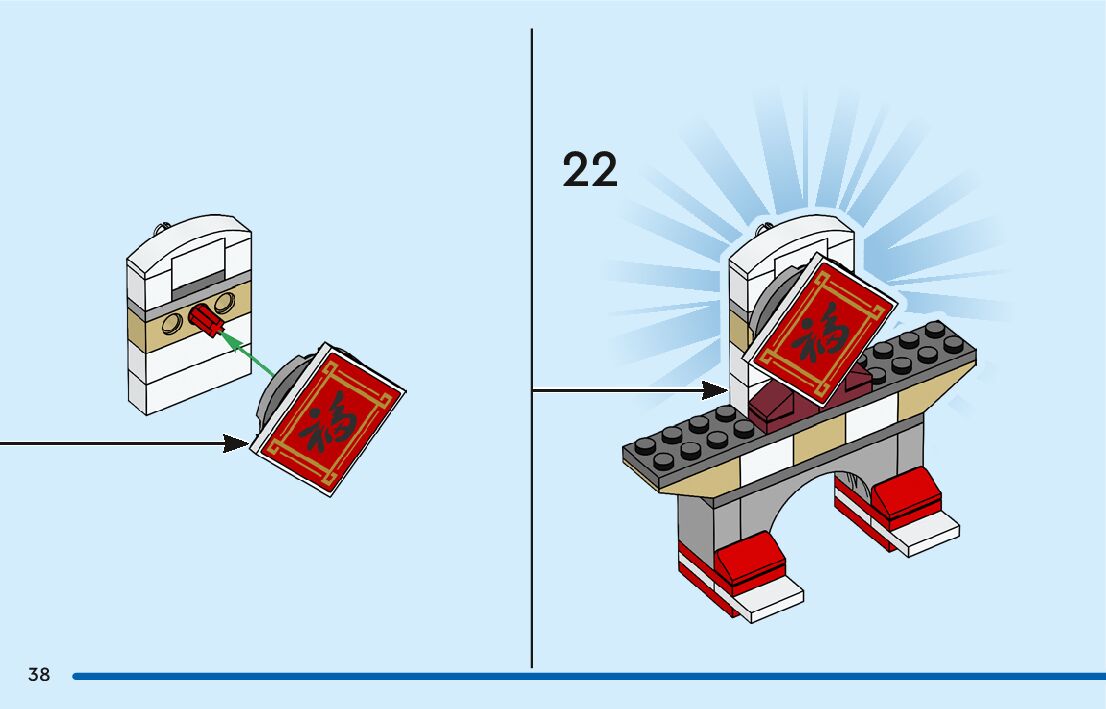 福

22

福

38