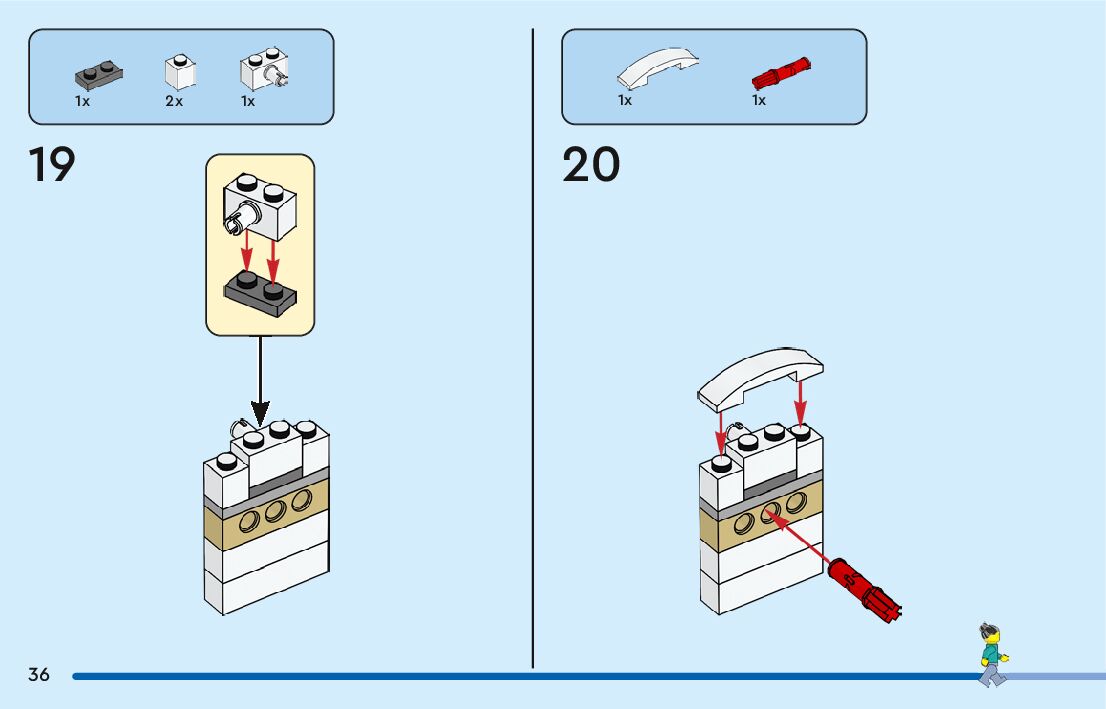 1x 2x 1x

19

1x 1x

20

36