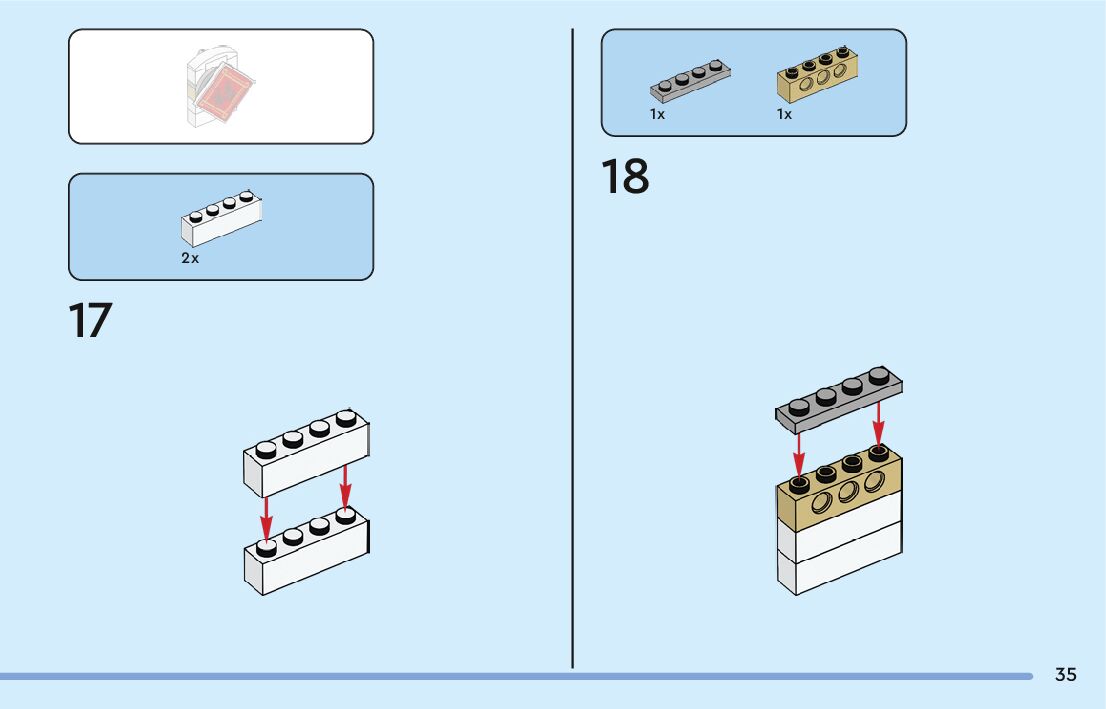 2x

17

1x

1x

18

35