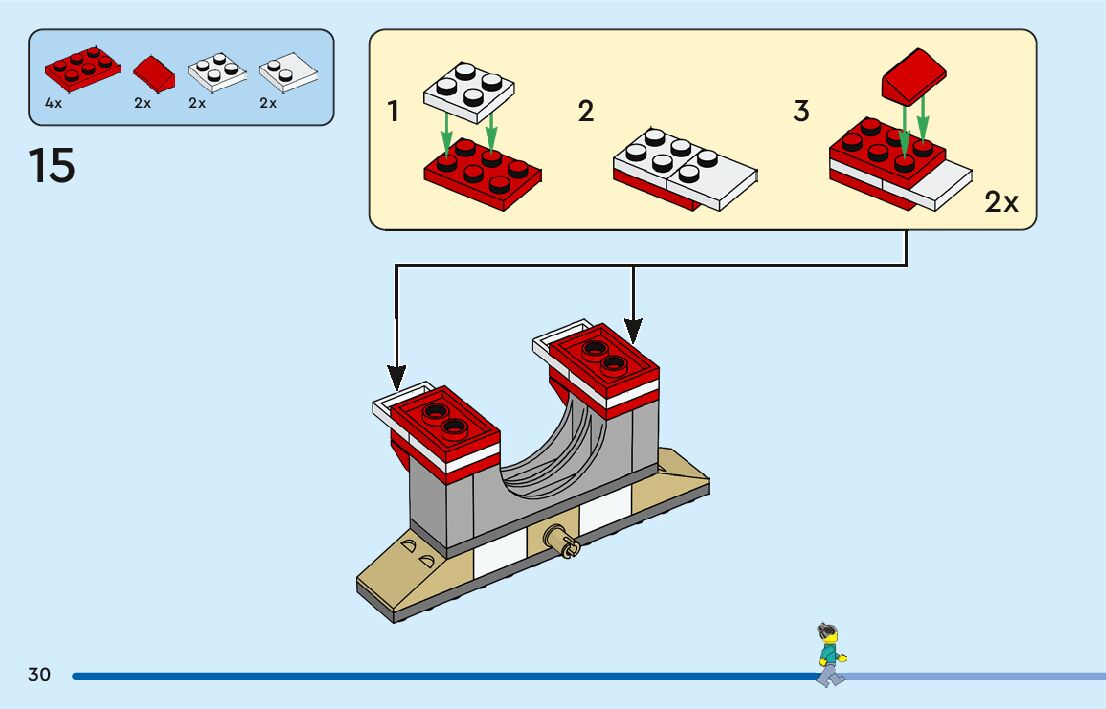 4x 2x 2x 2x

15

1

2

3

2x

30