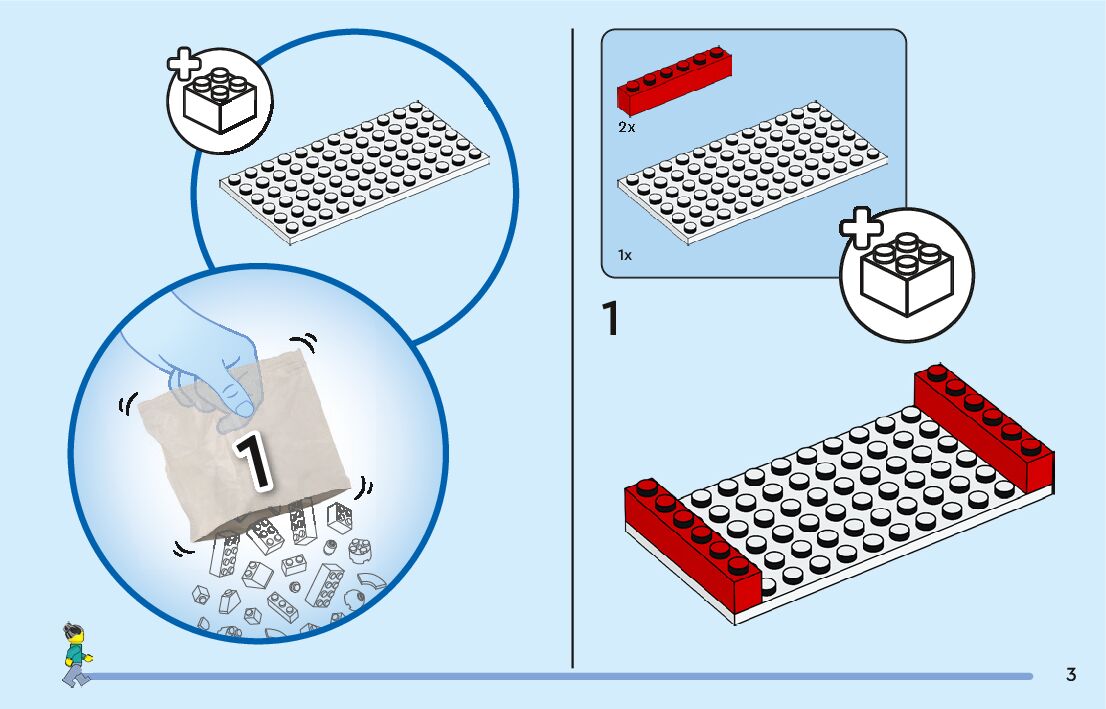 1

2x

1x

1

3