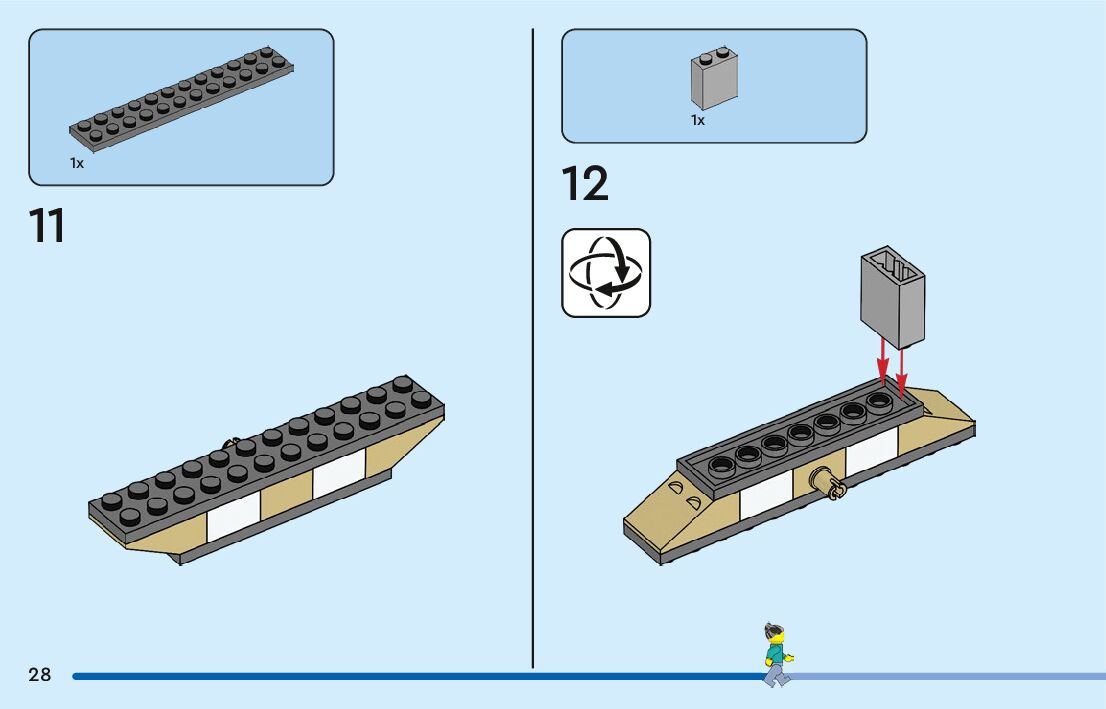 1x

11

1x

12

28