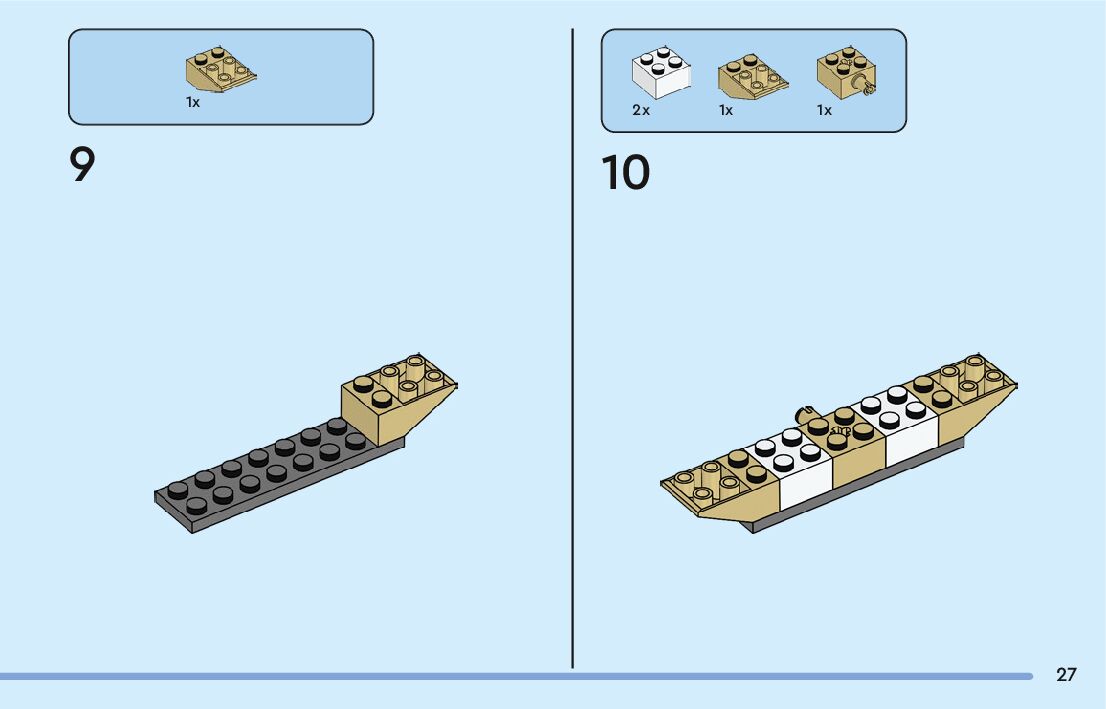 1x

9

2x 1x 1x

10

27