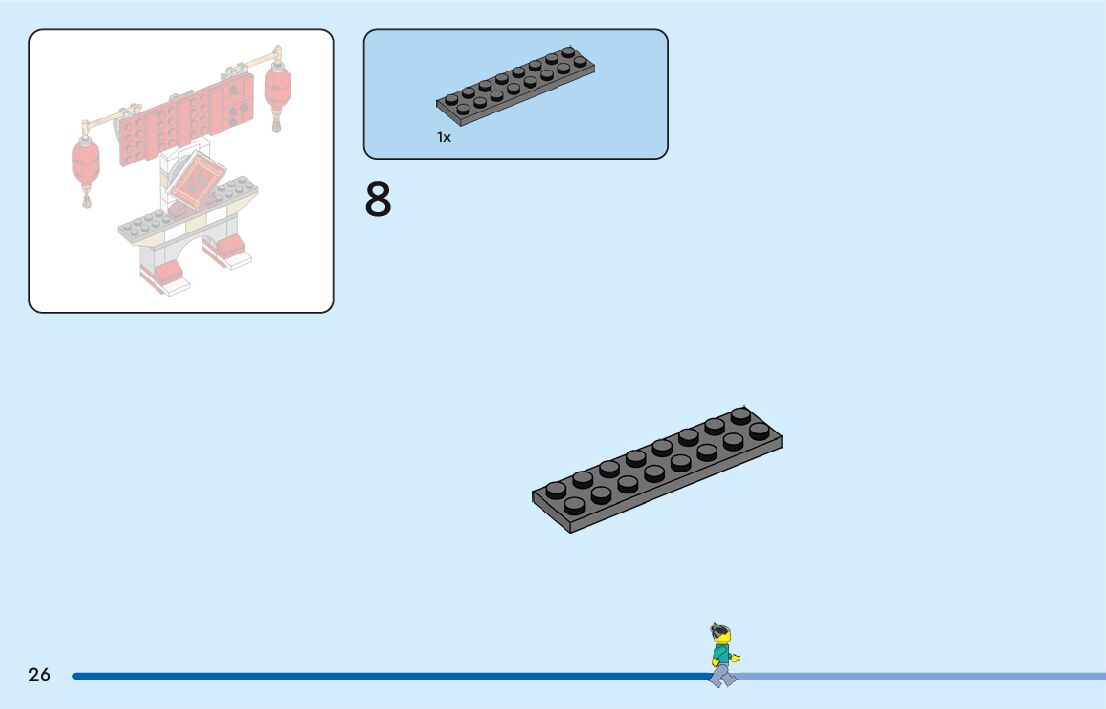 1x

8

26