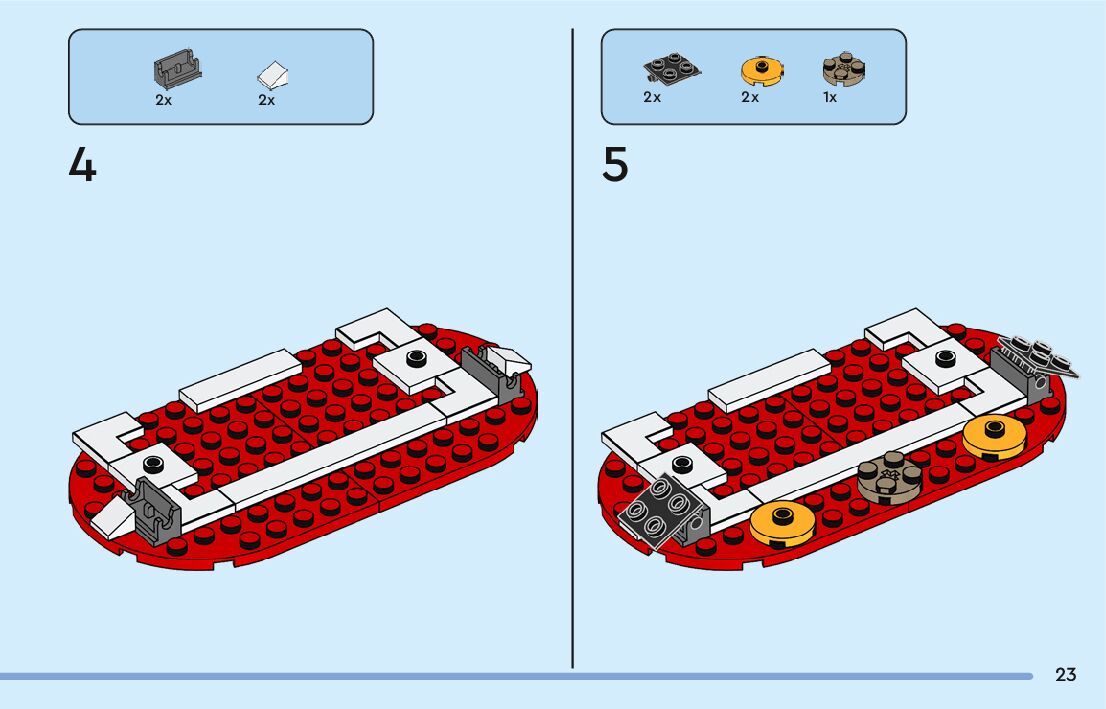 2x
2x

4

2x
2x
1x

5

23