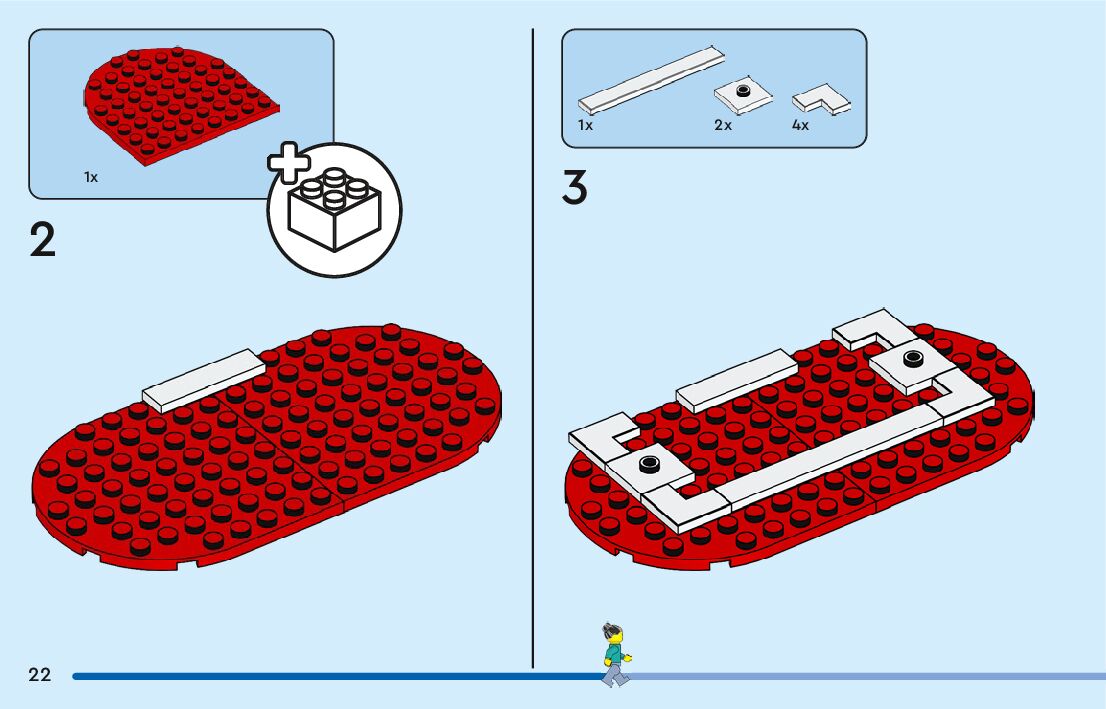 1x

2

1x

2x

4x

3

22