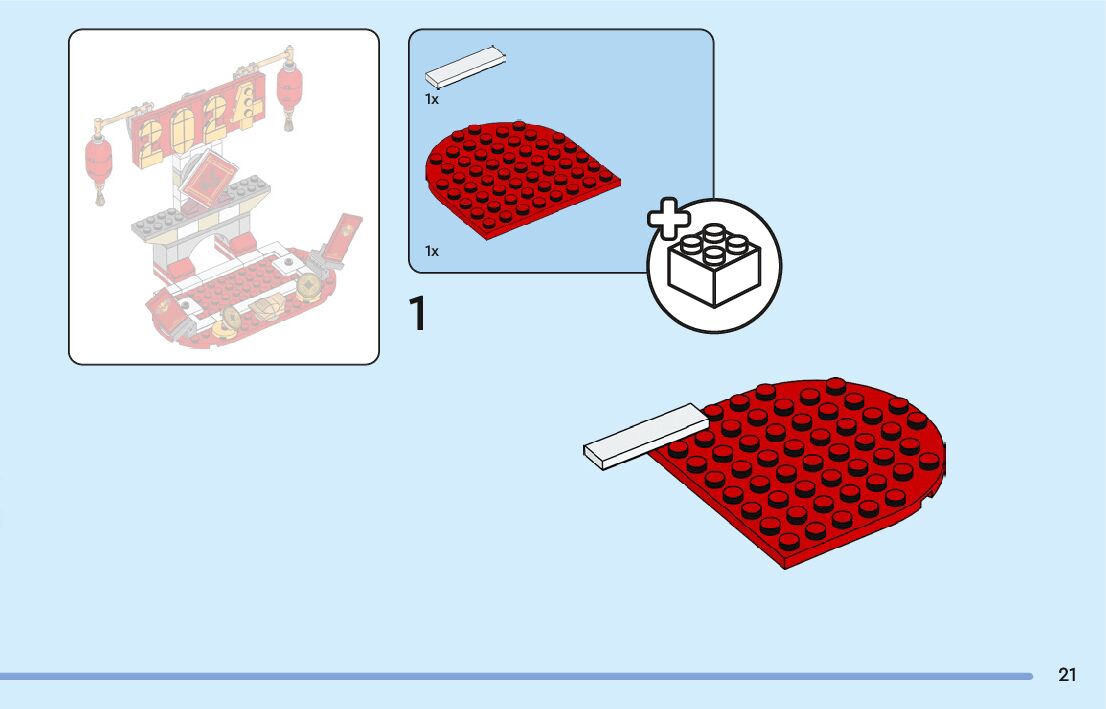 2024

1x

1x

1

21