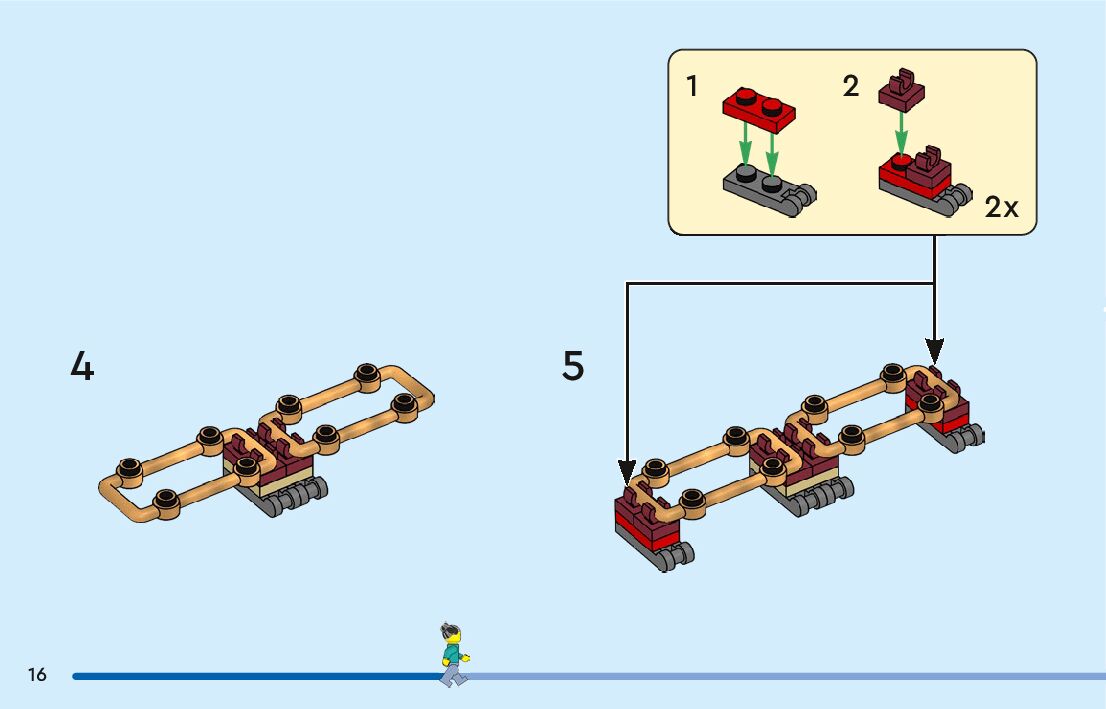 1

2

2x

4

5

16