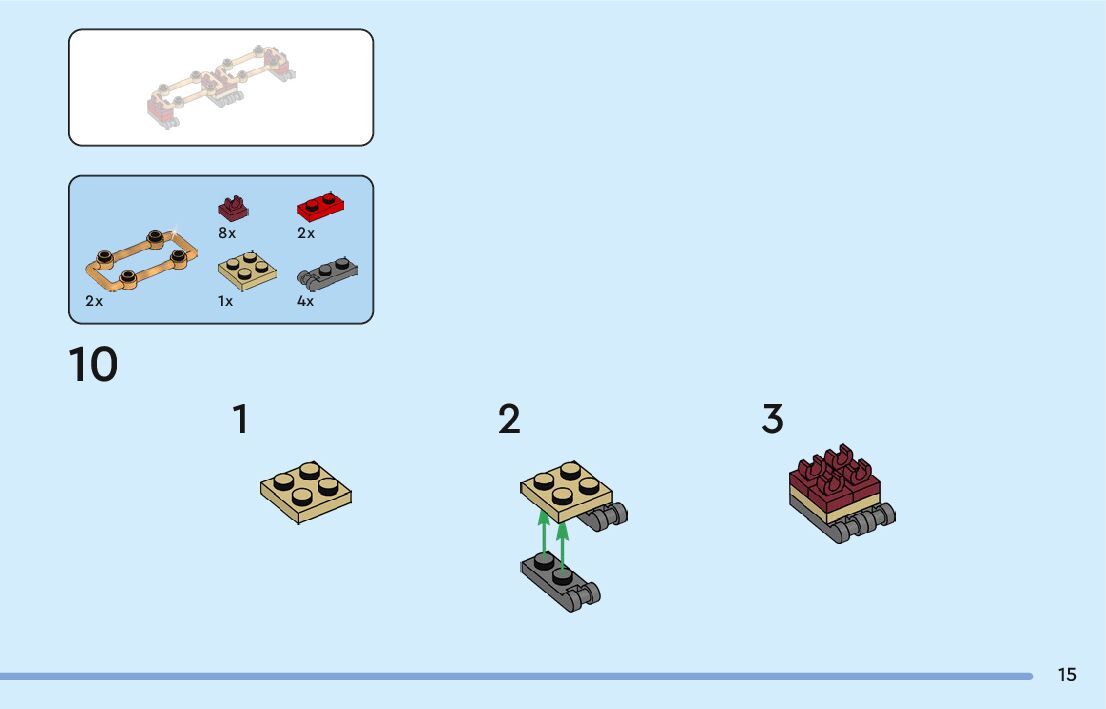 8x
2x
2x
1x
4x

10

1

2

3

15