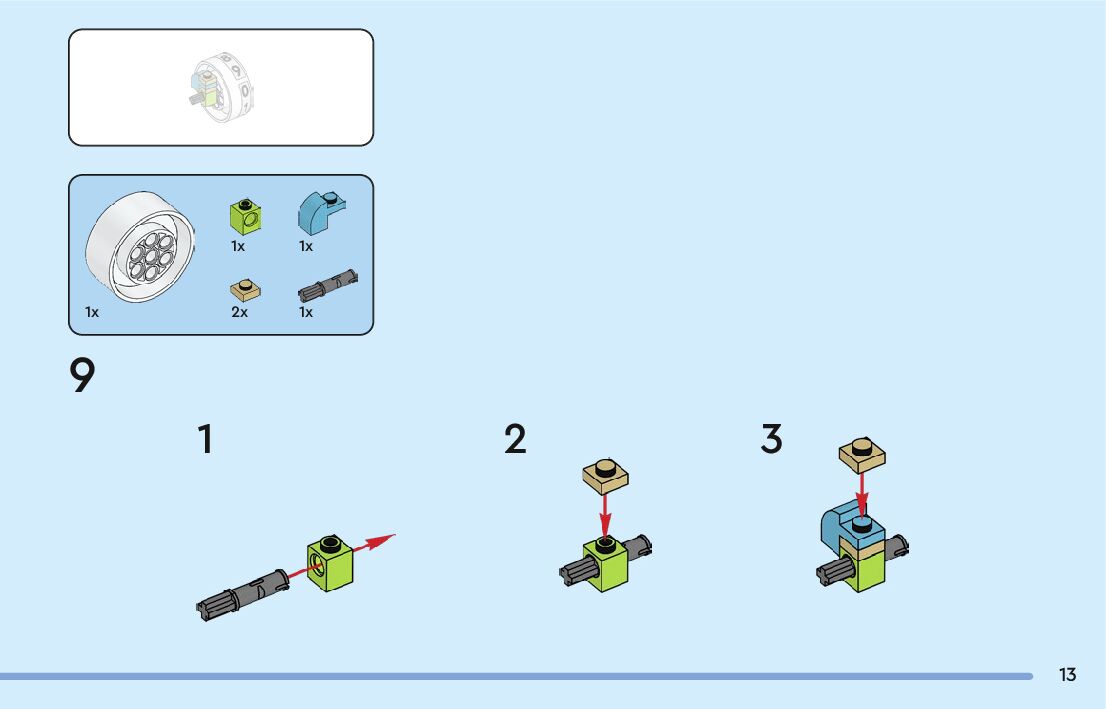 1x

1x

1x

2x

1x

9

1

2

3

13