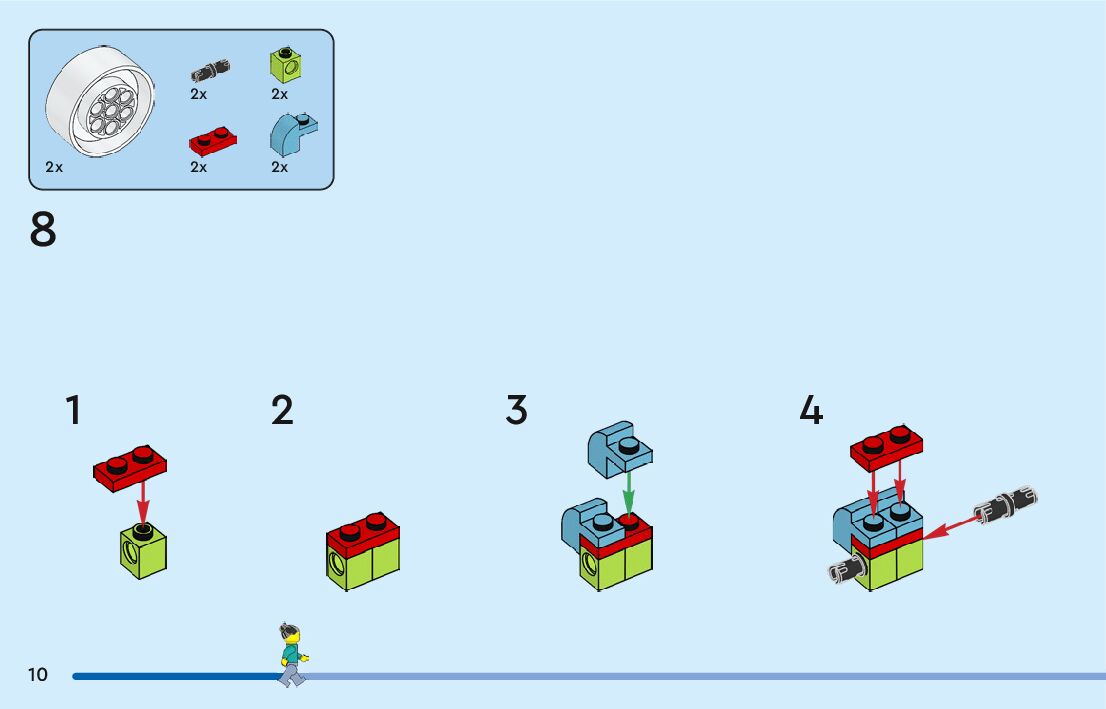 2x
2x
2x
2x
2x

8

1
2
3
4

10