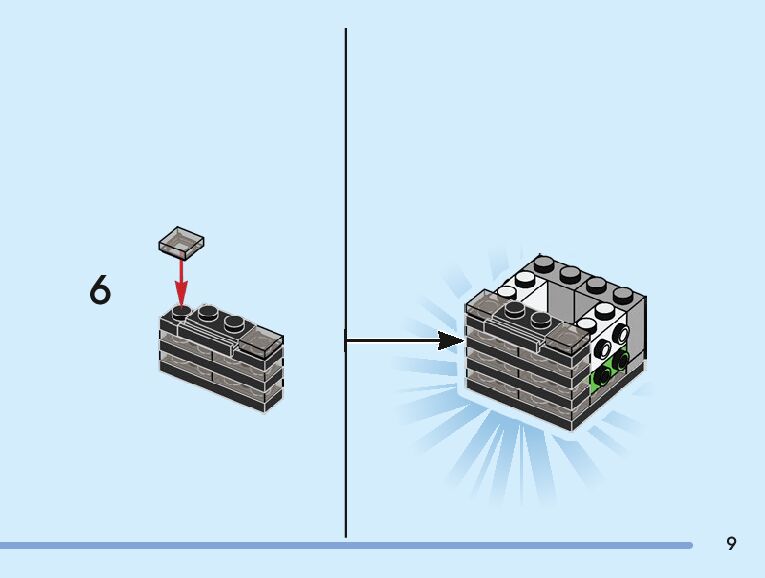 6

9