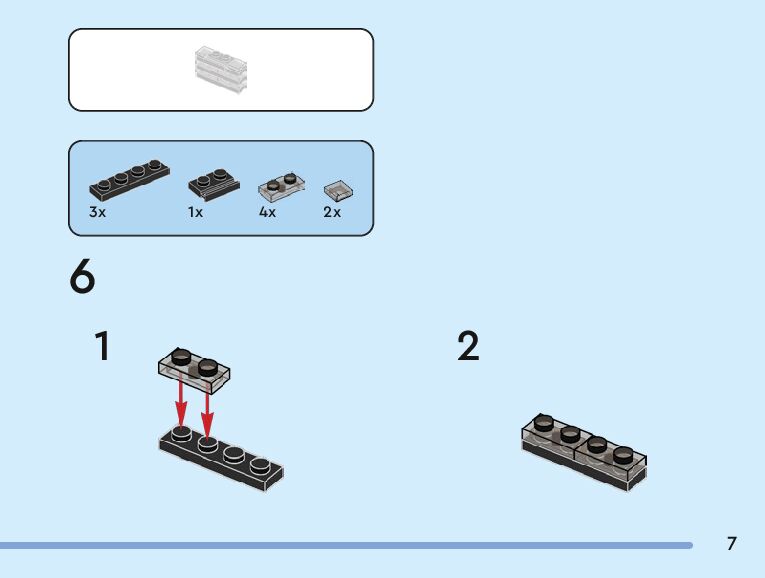 3x
1x
4x
2x

6

1

2

7