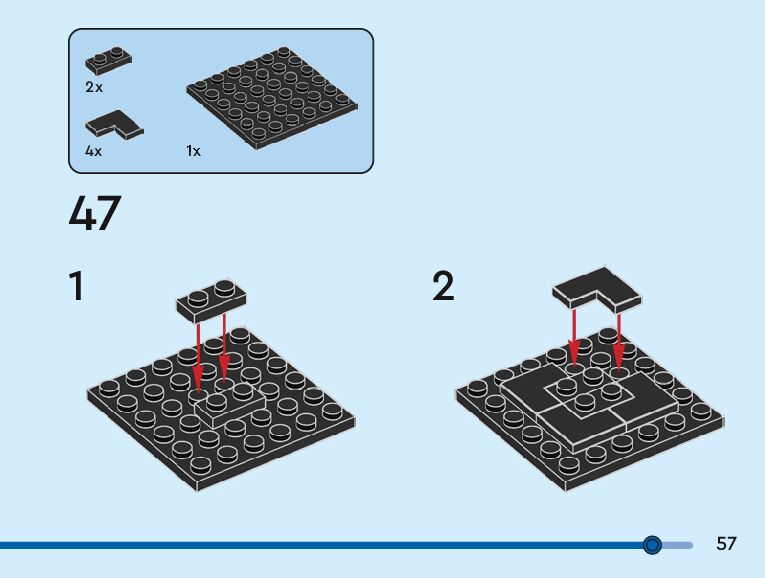 2x

4x

1x

47

1

2

57