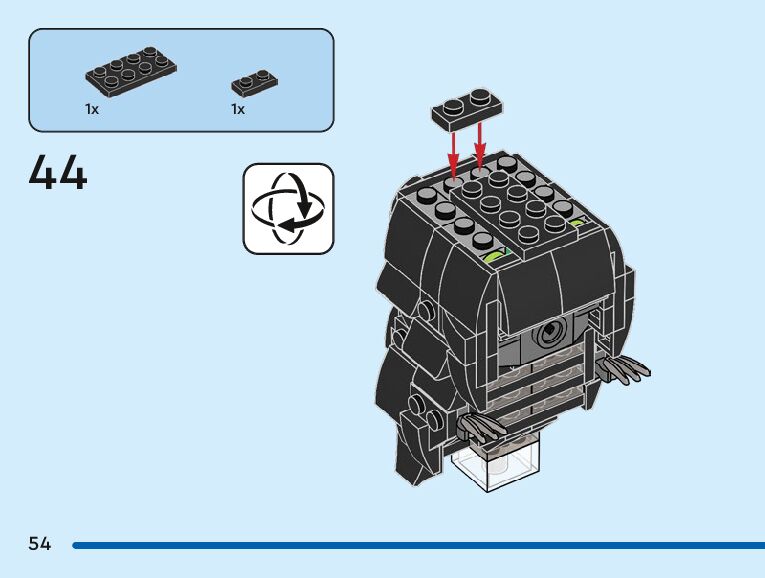 1x

1x

44

54