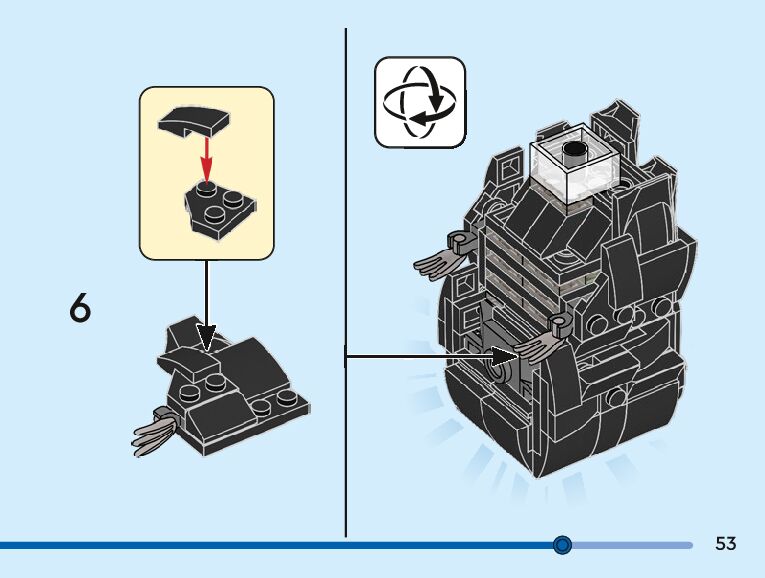 6

53