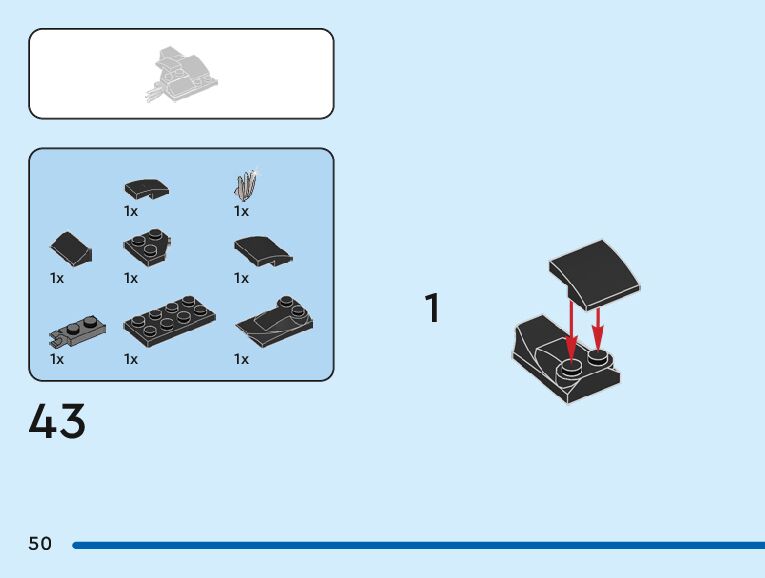 1x
1x
1x
1x
1x
1x
1x
1x

43

1

50