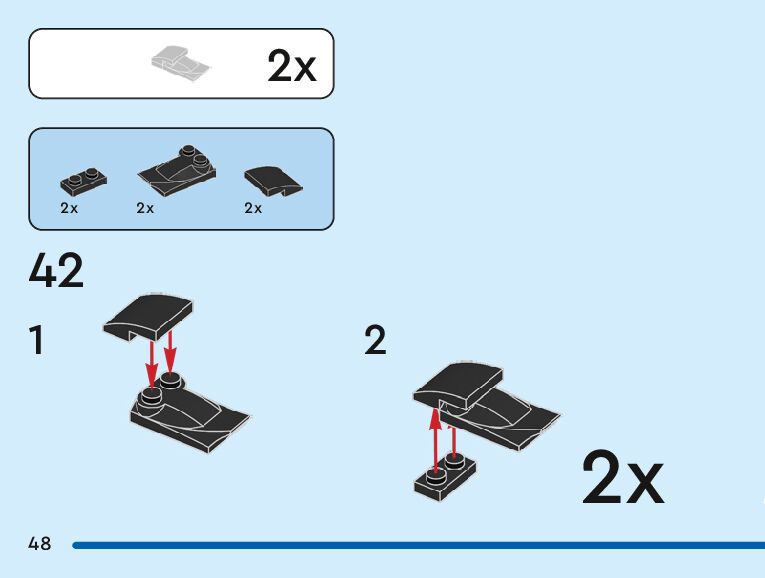 2x

2x
2x
2x

42

1

2

2x

48