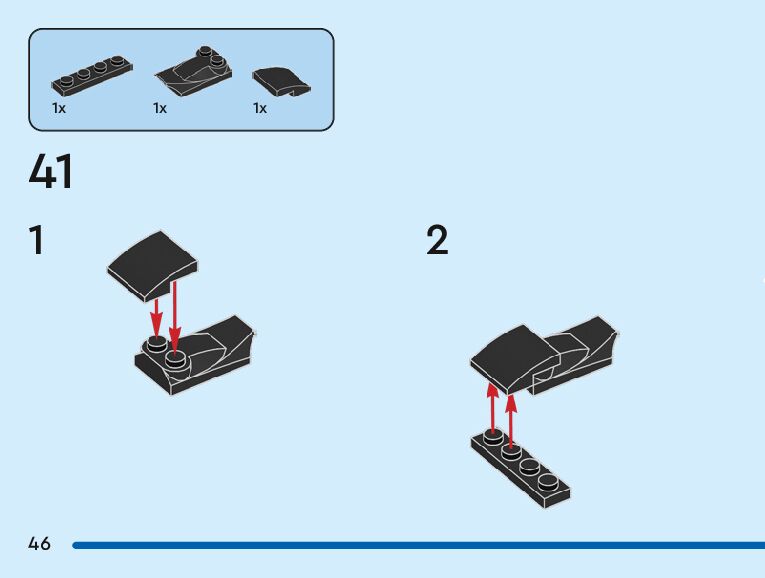 1x 1x 1x

41

1

2

46