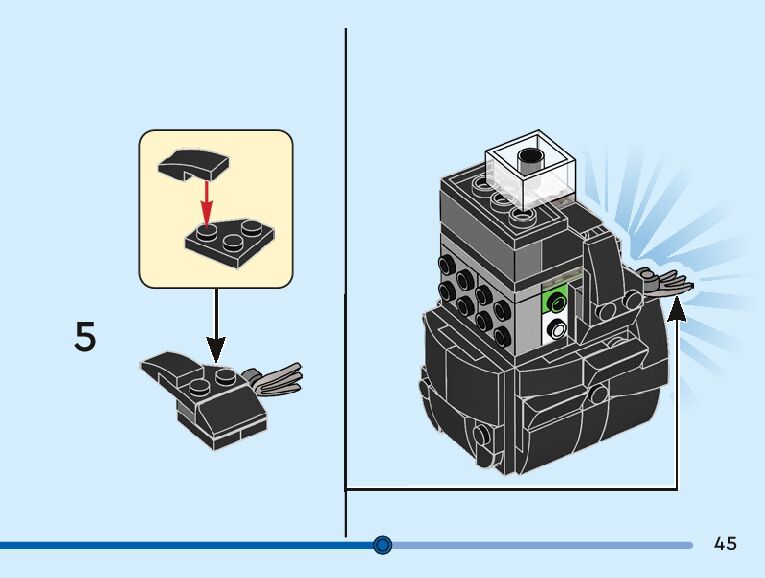 5

45