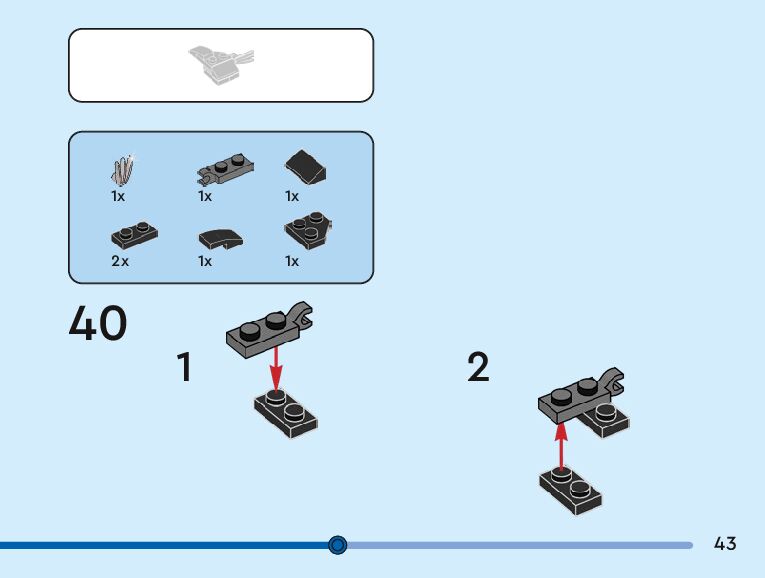 1x
1x
1x
2x
1x
1x

40

1

2

43