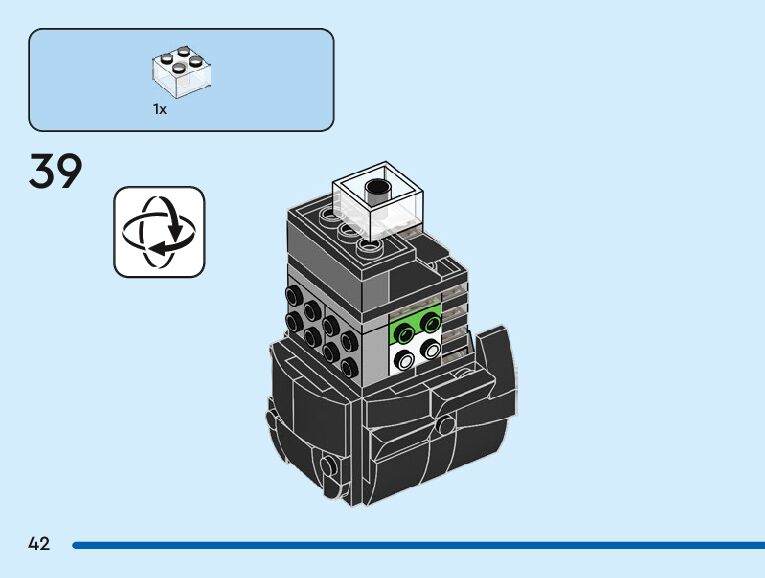 1x

39

42