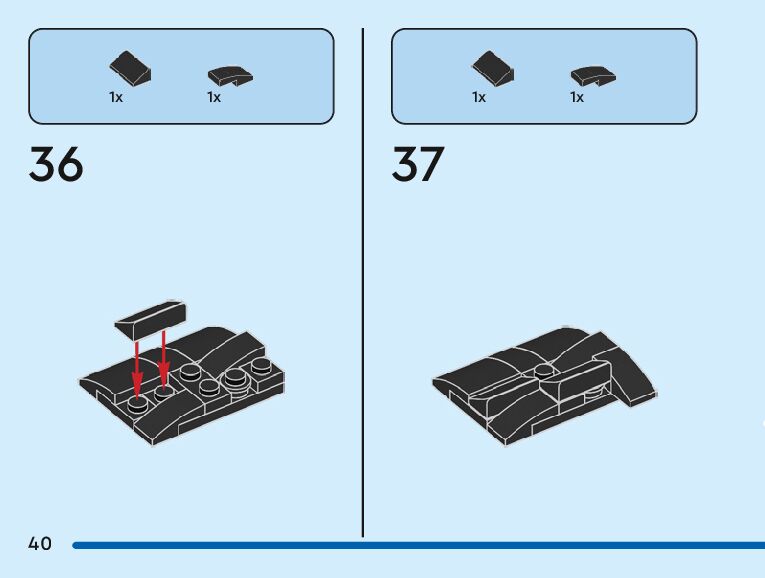 1x 1x

36

1x 1x

37

40